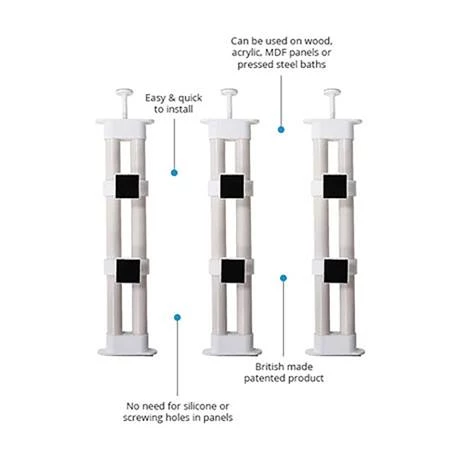 Can be used on wood, acrylic, MDF panels or pressed steel baths

Easy & quick to install

British made patented product

No need for silicone or screwing holes in panels